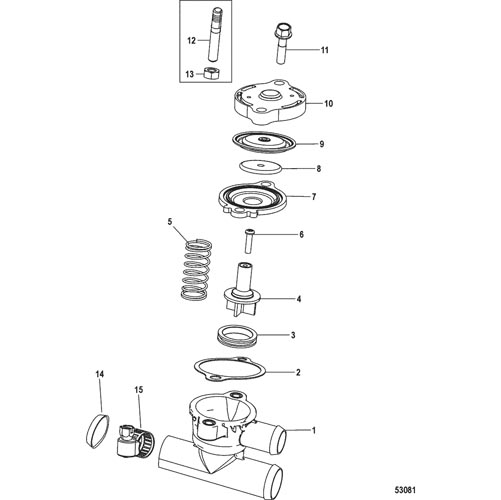 12
13
11
10
9
8
7
5
6
4
3
2
14
15
1
53081