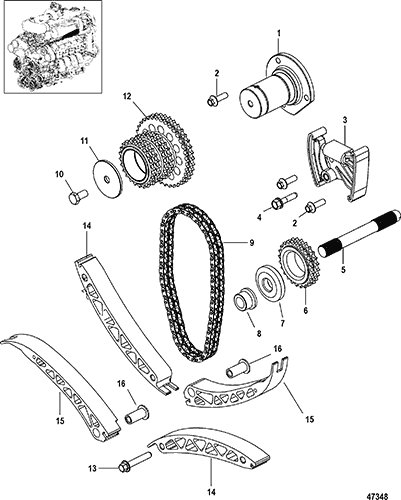 1
2
12
3
11
10
4
2
14
9
5
6
7
8
16
16
15
15
13
14
47348