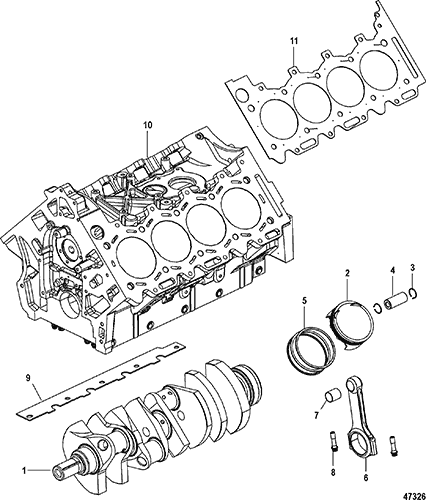 11
10
2
4
3
5
9
7
1
8
6
47326