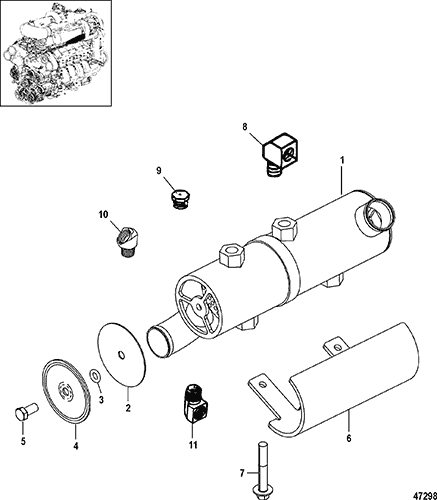 8
1
9
10
3
2
5
4
11
6
7
47298