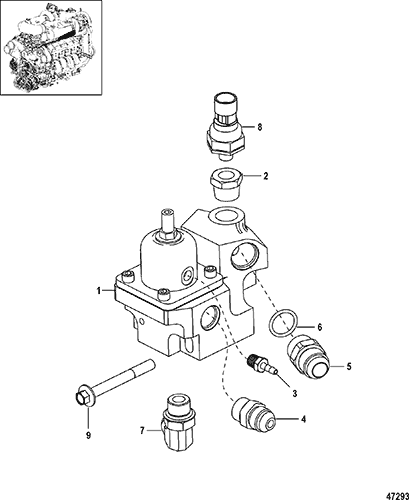 8
2
1
6
5
3
4
9
7
47293