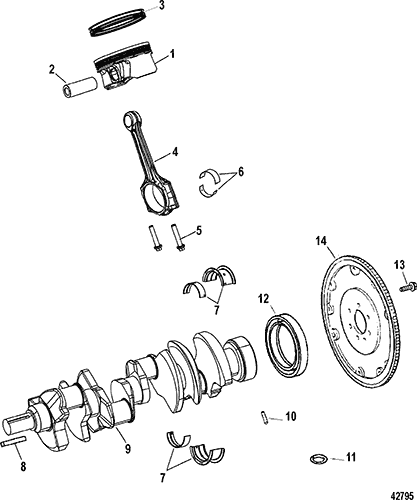 3
1
2
4
6
5
14
13
7
12
10
9
8
7
11
42795