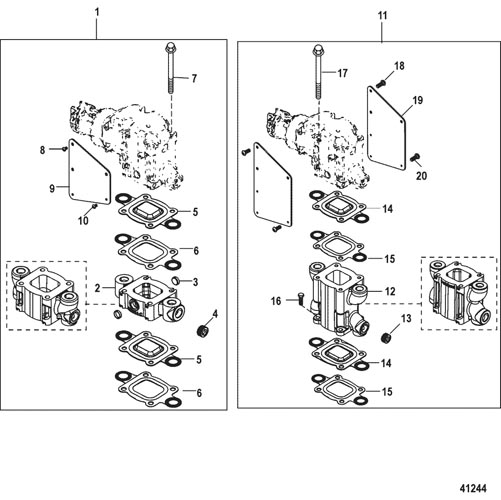 1

7

8

9

10

5

6

2

3

4

5

6

11

17

18

19

20

14

15

12

16

13

14

15

41244