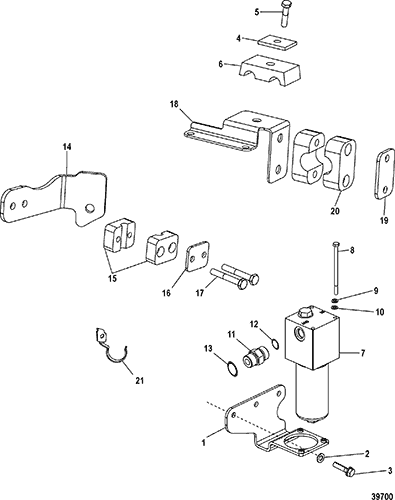 5
4
6
18
14
20
19
15
16
17
8
9
10
12
11
13
7
21
1
2
3
39700