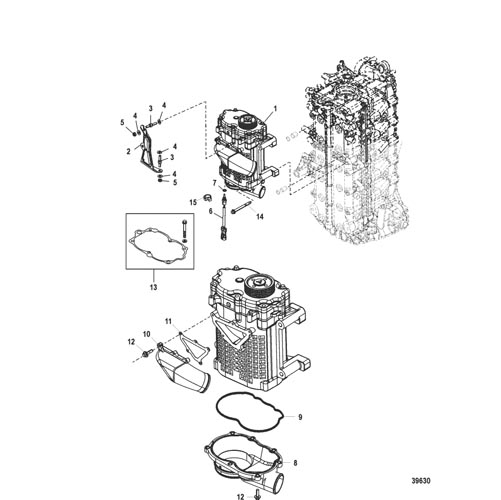 3
4
5
4
1
2
4
3
4
5
7
15
6
14
13
11
10
12
9
8
39630
12