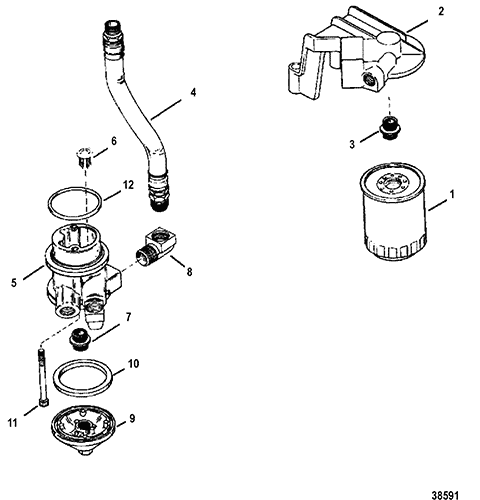 2

4

6

3

12

1

8

5

7

10

11

9

38591