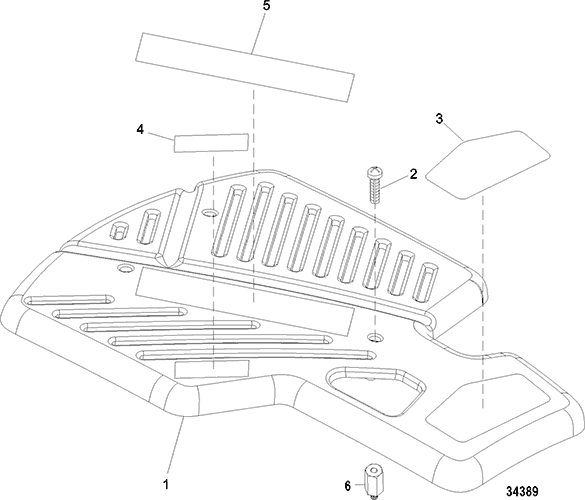 5

4

3

2

1

6

34389