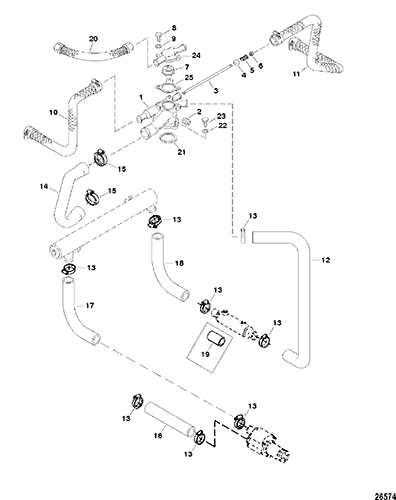 20
8
9
24
7
25
4
5
6
11
3
10
1
2
23
22
21
15
14
15
13
13
12
13
18
17
13
13
19
13
13
16
13
26574