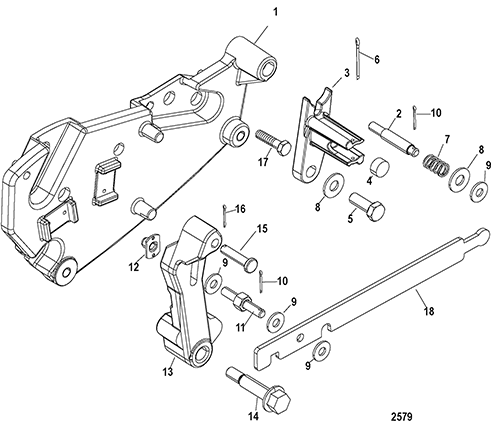 1
6
3
10
2
7
8
9
17
4
8
5
16
15
12
9
10
11
9
18
13
9
14
2579