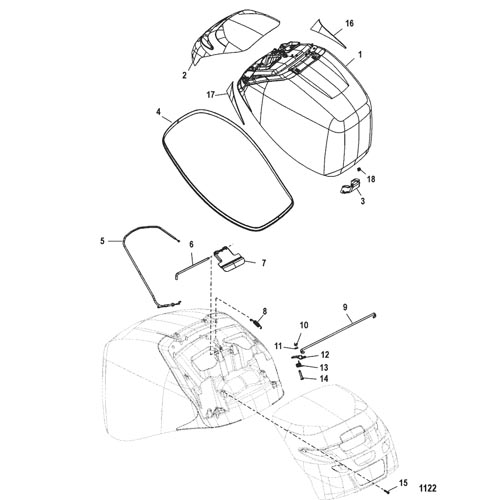 16
1
2
17
4
18
3
5
6
7
8
9
10
11
12
13
14
15
1122