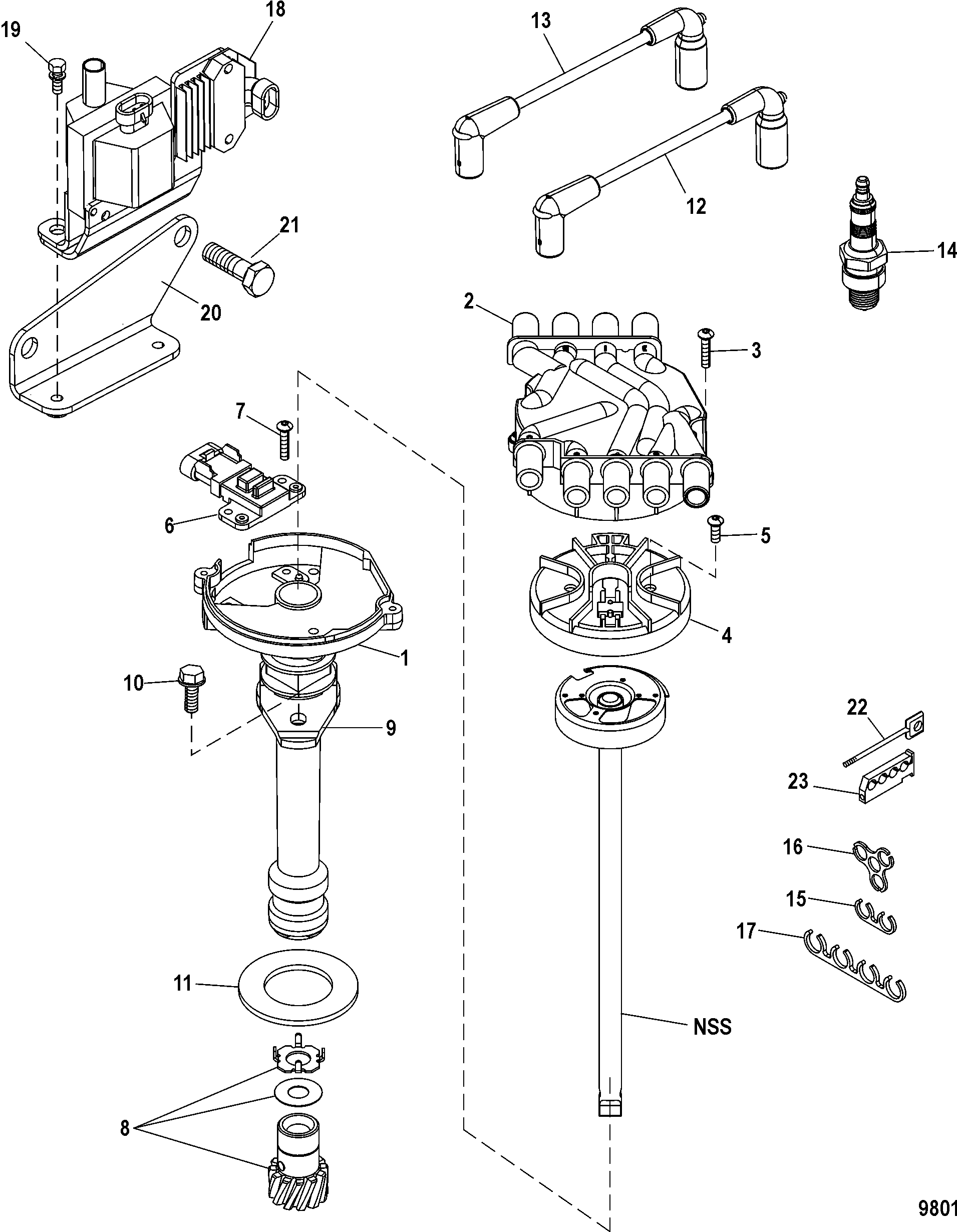 19
18
13
12
14
21
20
2
3
7
6
5
4
1
10
9
22
23
16
15
17
11
NSS
8
9801