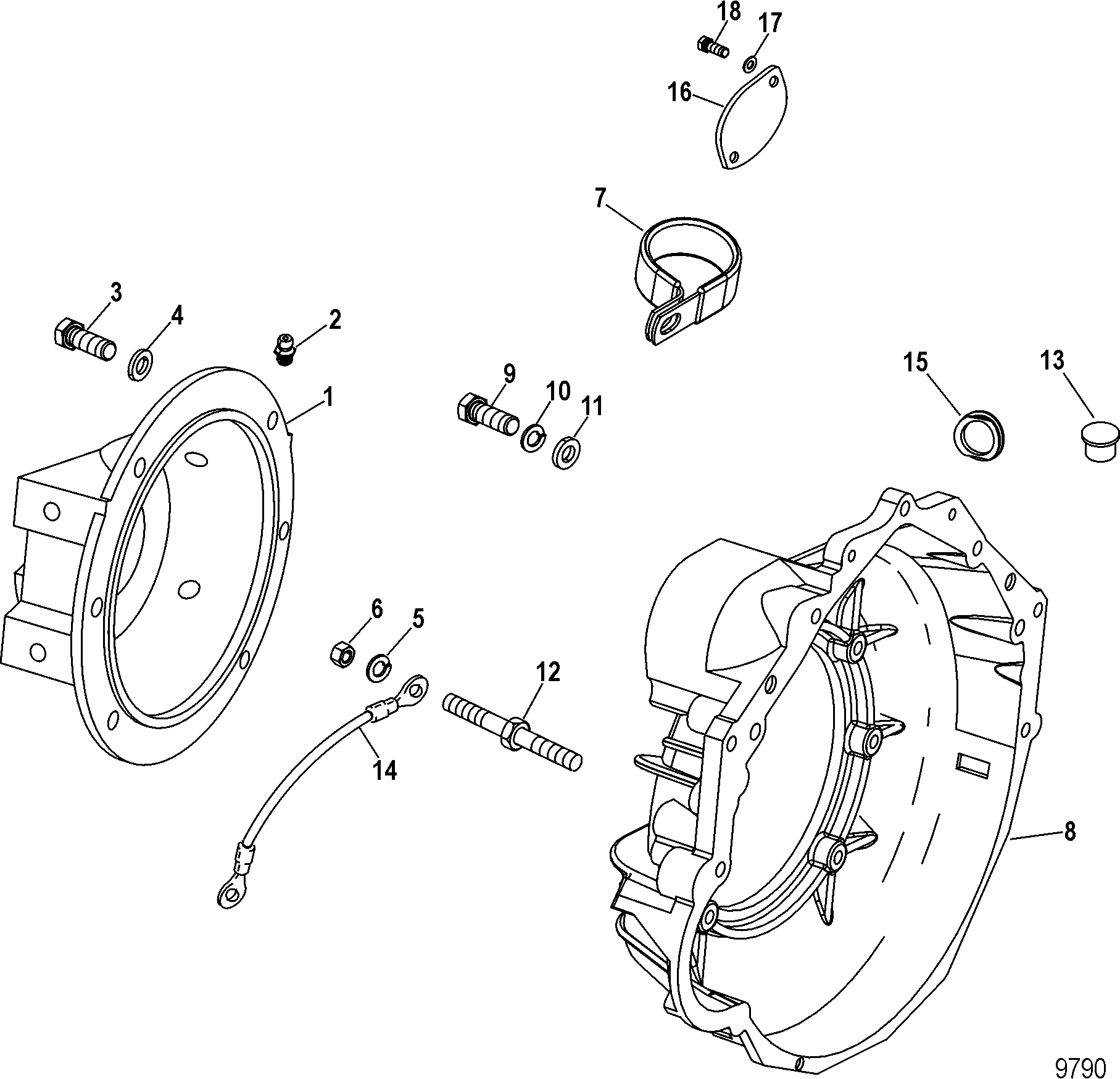 18
17
16
7
3
4
2
9
10
11
15
13
1
6
5
12
14
8
9790