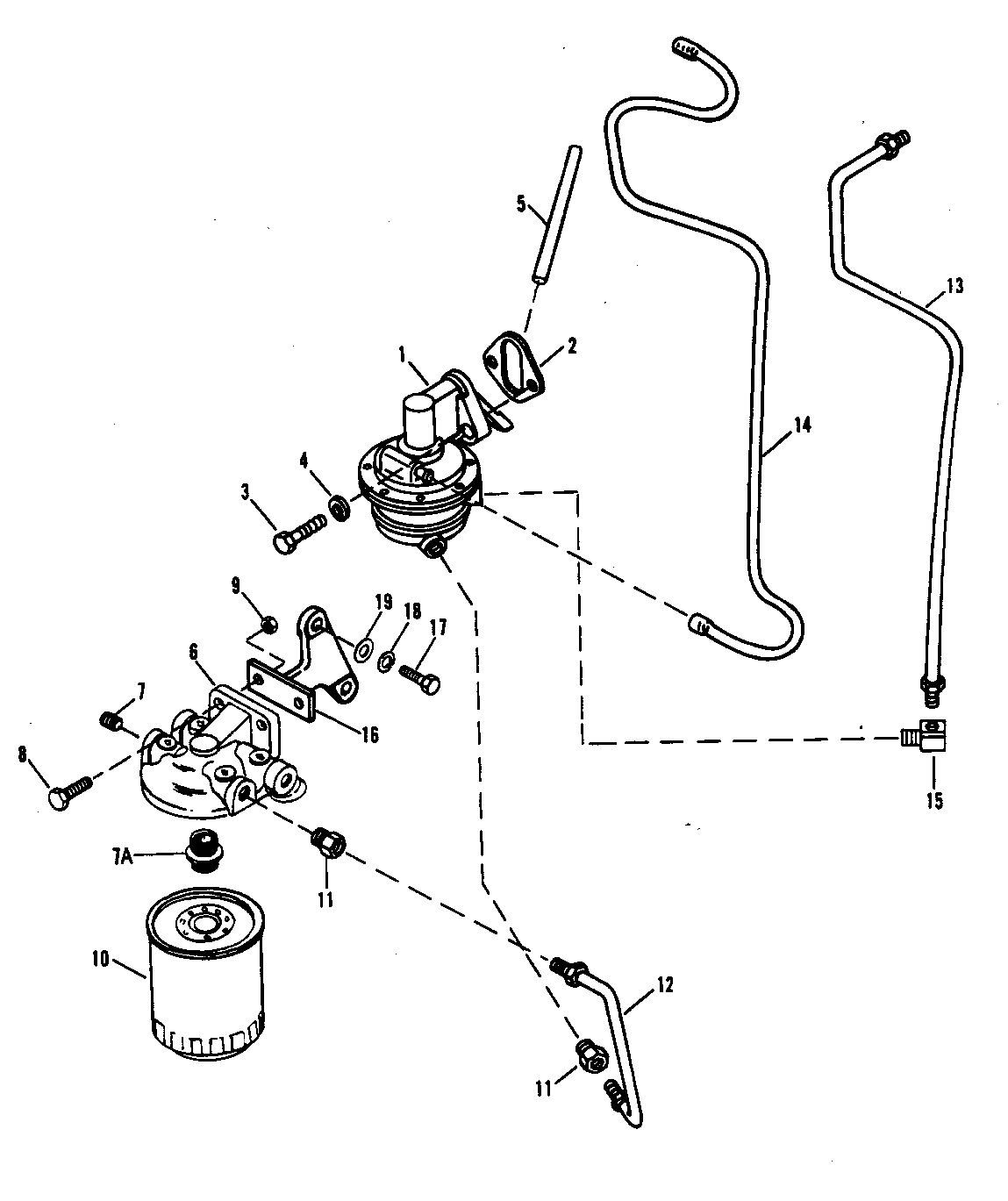 5
13
1
2
14
4
3
9
19
18
17
6
7
16
8
15
7A
11
10
12
11