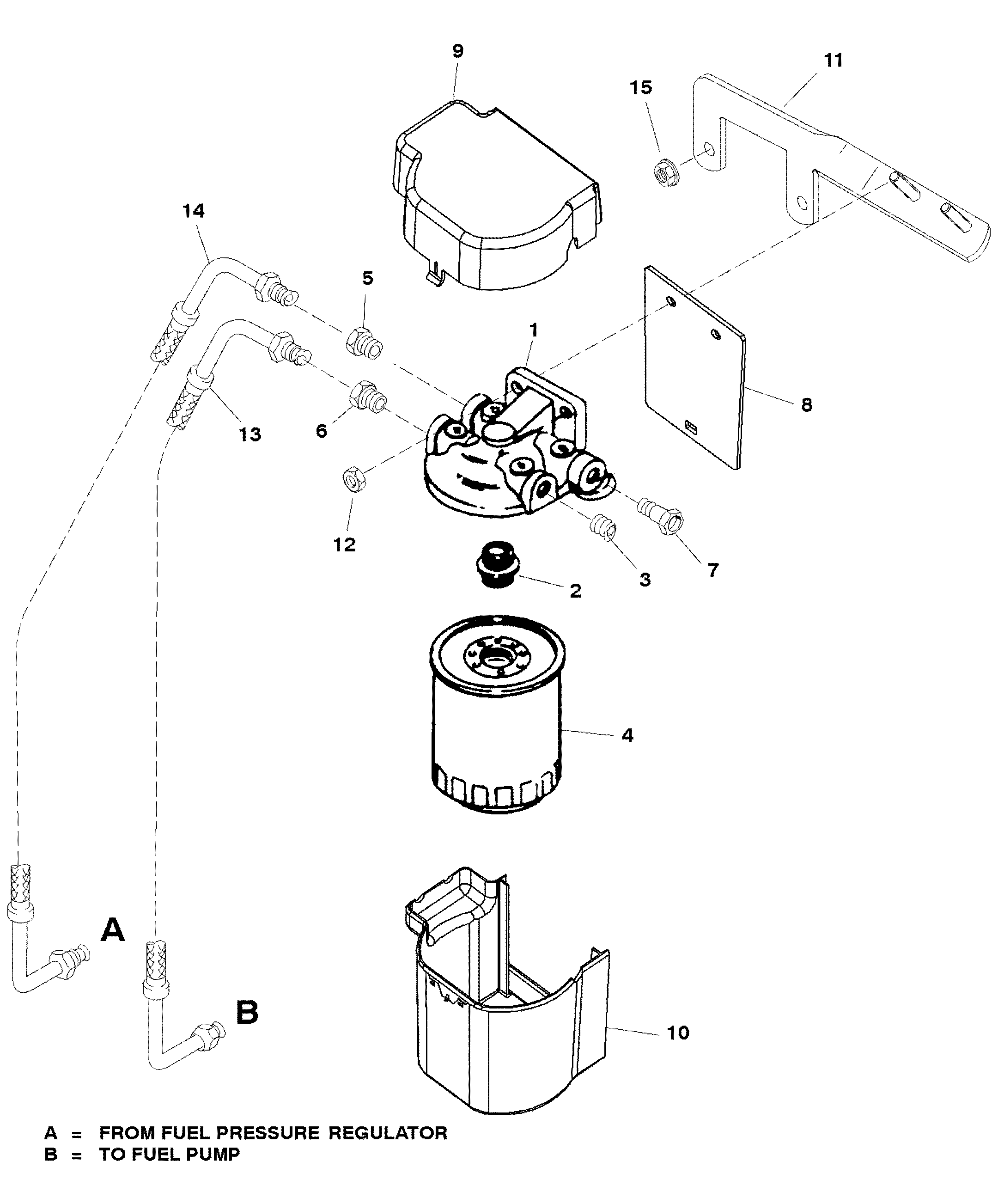 9

11

15

14

5

1

8

13

6

12

3

7

2

4

A

B

10

A = FROM FUEL PRESSURE REGULATOR
B = TO FUEL PUMP