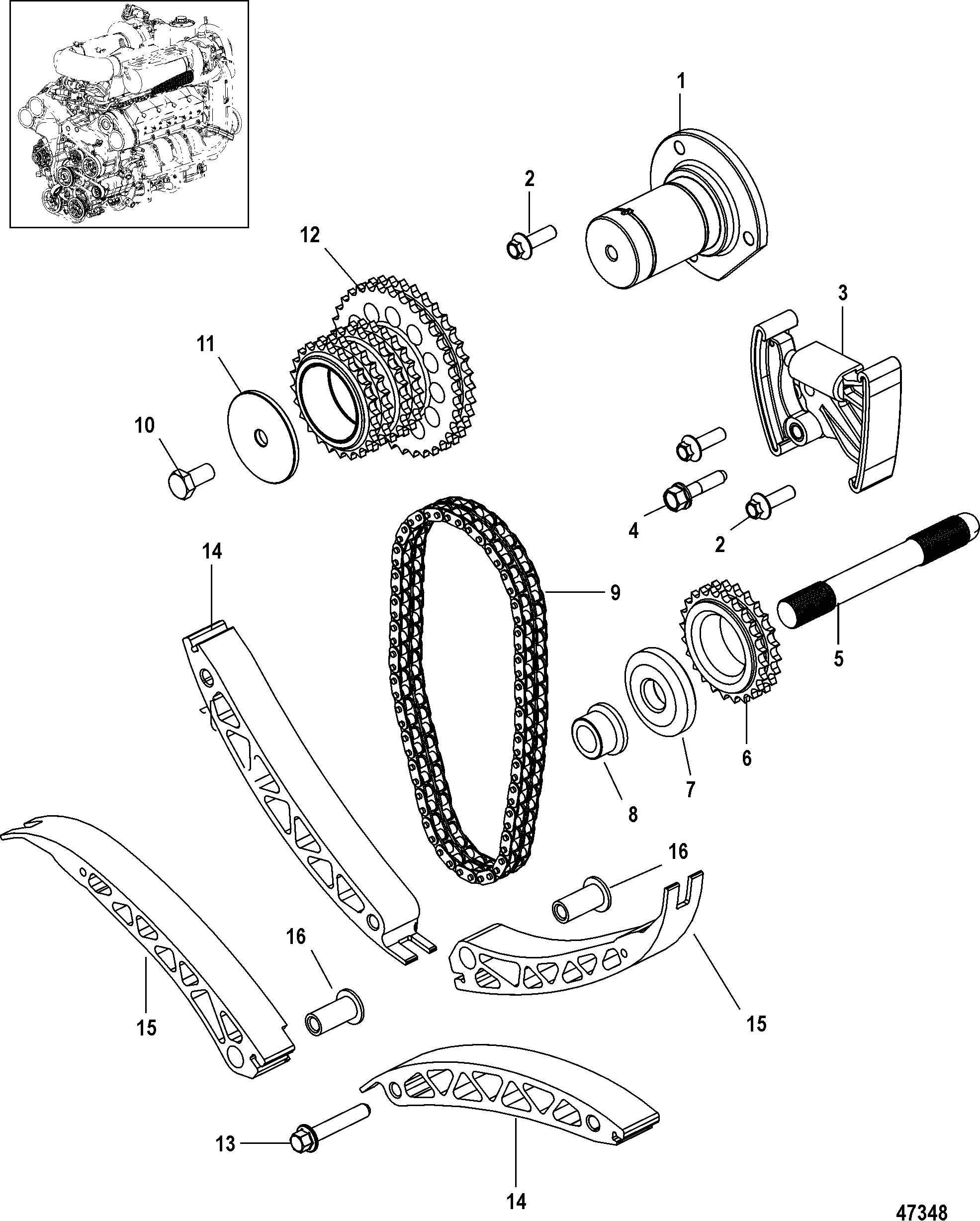 1
2
12
3
11
10
4
2
14
9
5
6
7
8
16
16
15
15
13
14
47348