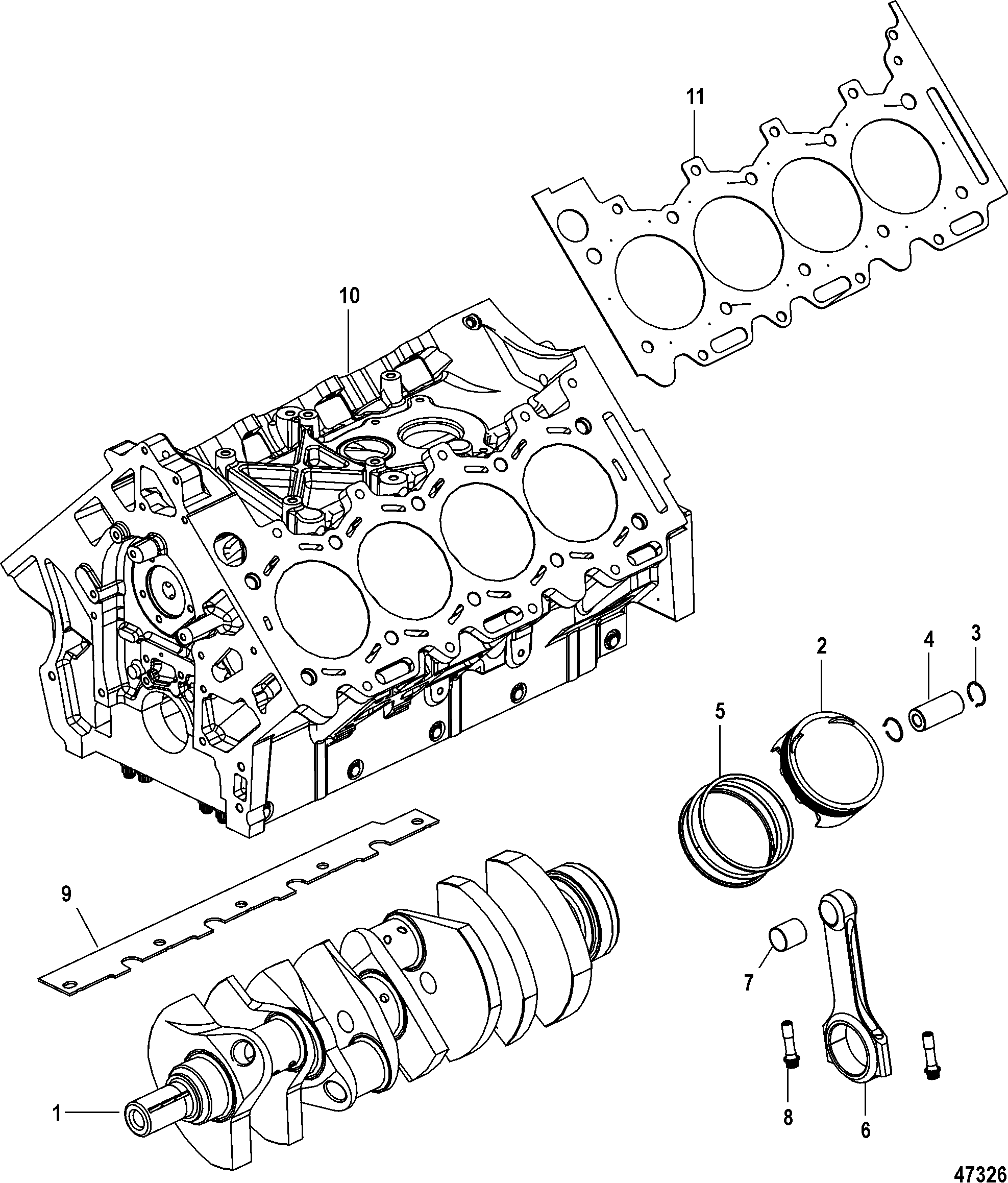 11

10

2

4

3

5

9

7

1

8

6

47326