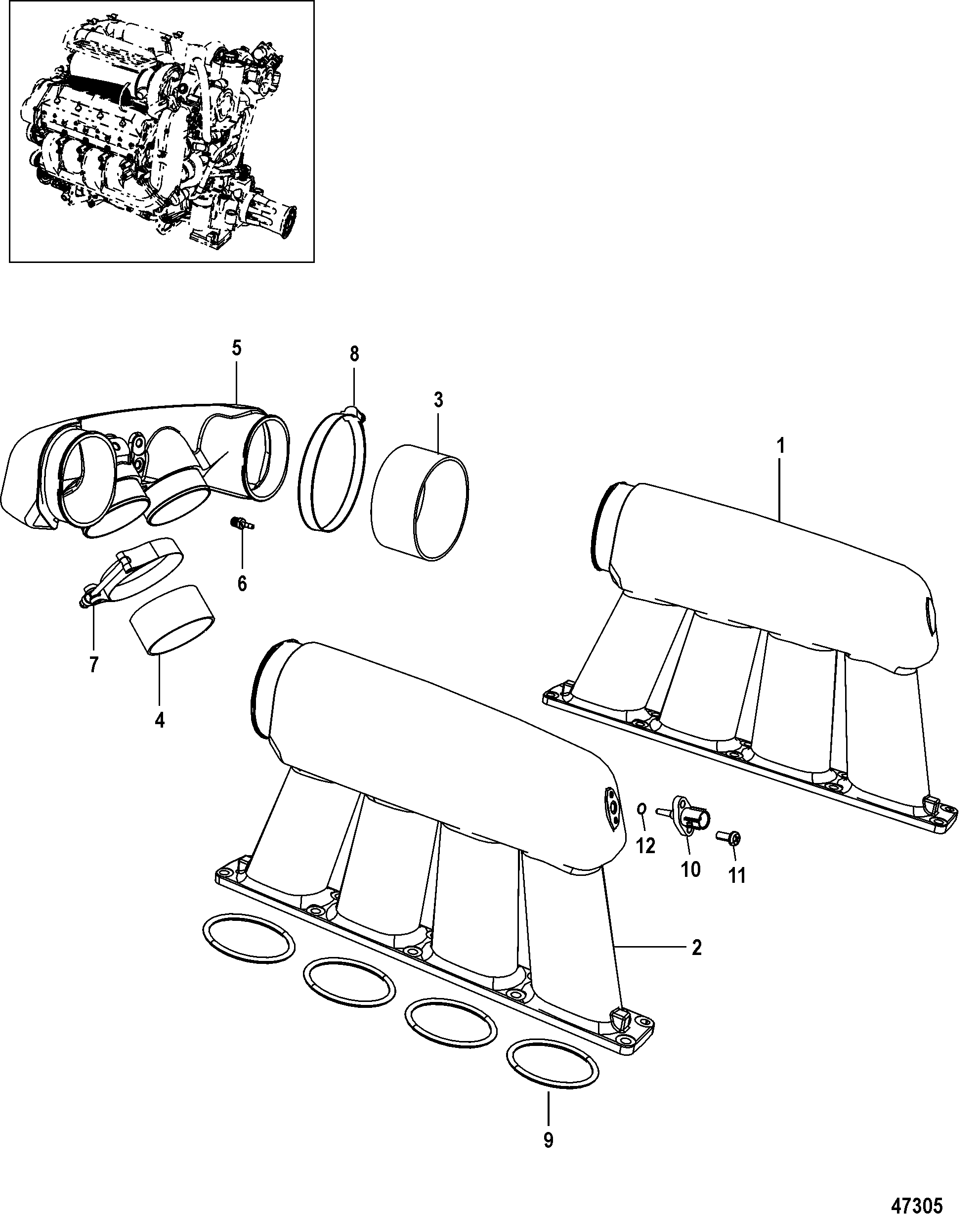 5
8
3
1
6
7
4
12
10
11
2
9
47305