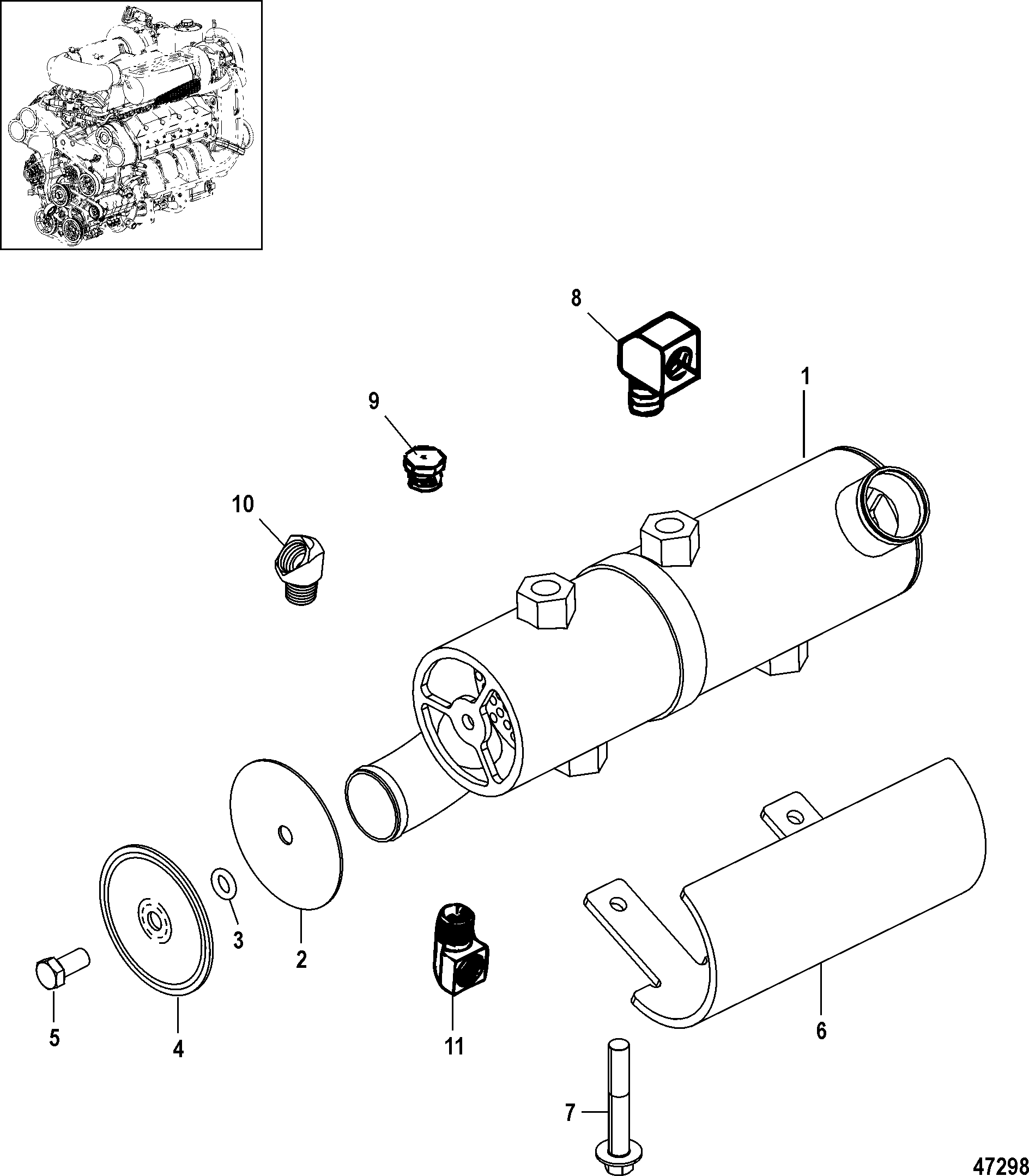 8

1

9

10

3

2

5

4

11

6

7

47298