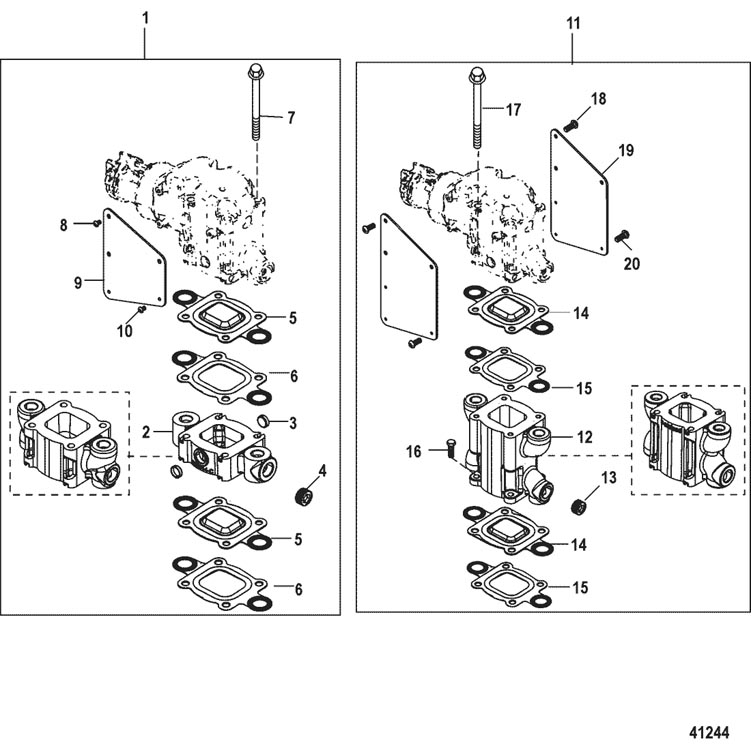 1
7
8
9
10
5
6
2
3
4
5
6

11
17
18
19
20
14
15
12
16
13
14
15

41244