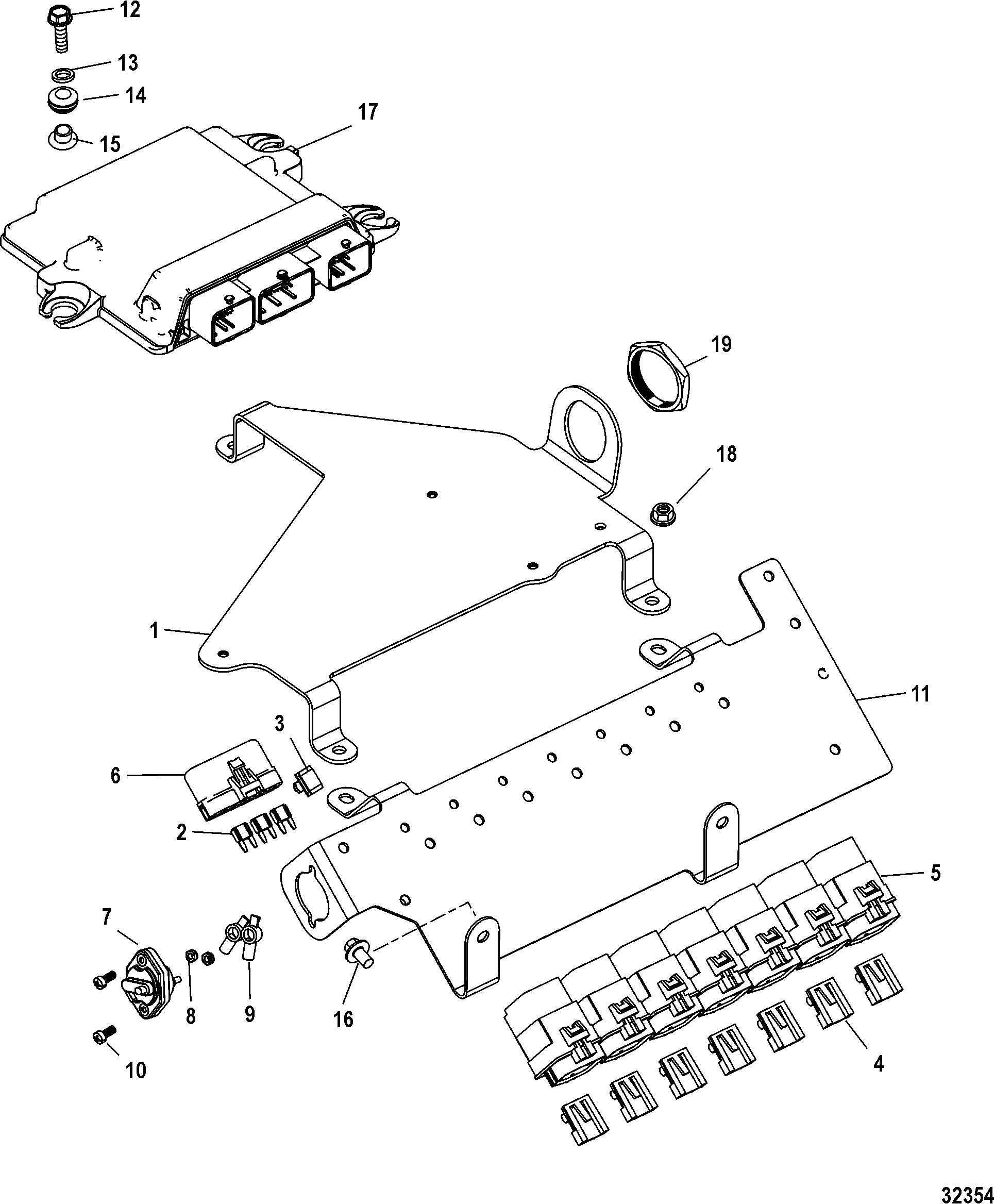 12
13
14
15
17
19
18
1
11
3
6
2
5
7
8
9
16
10
4
32354