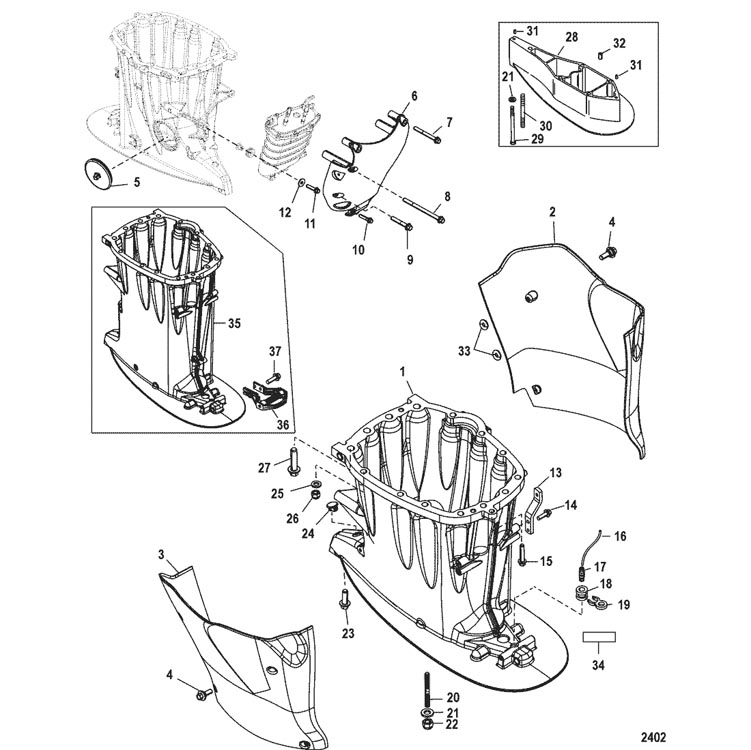 31
28
32
31
21
30
29
6
7
5
12
11
8
10
9
2
4
35
37
36
33
1
27
25
26
24
13
14
16
15
17
18
19
3
23
34
4
20
21
22
2402