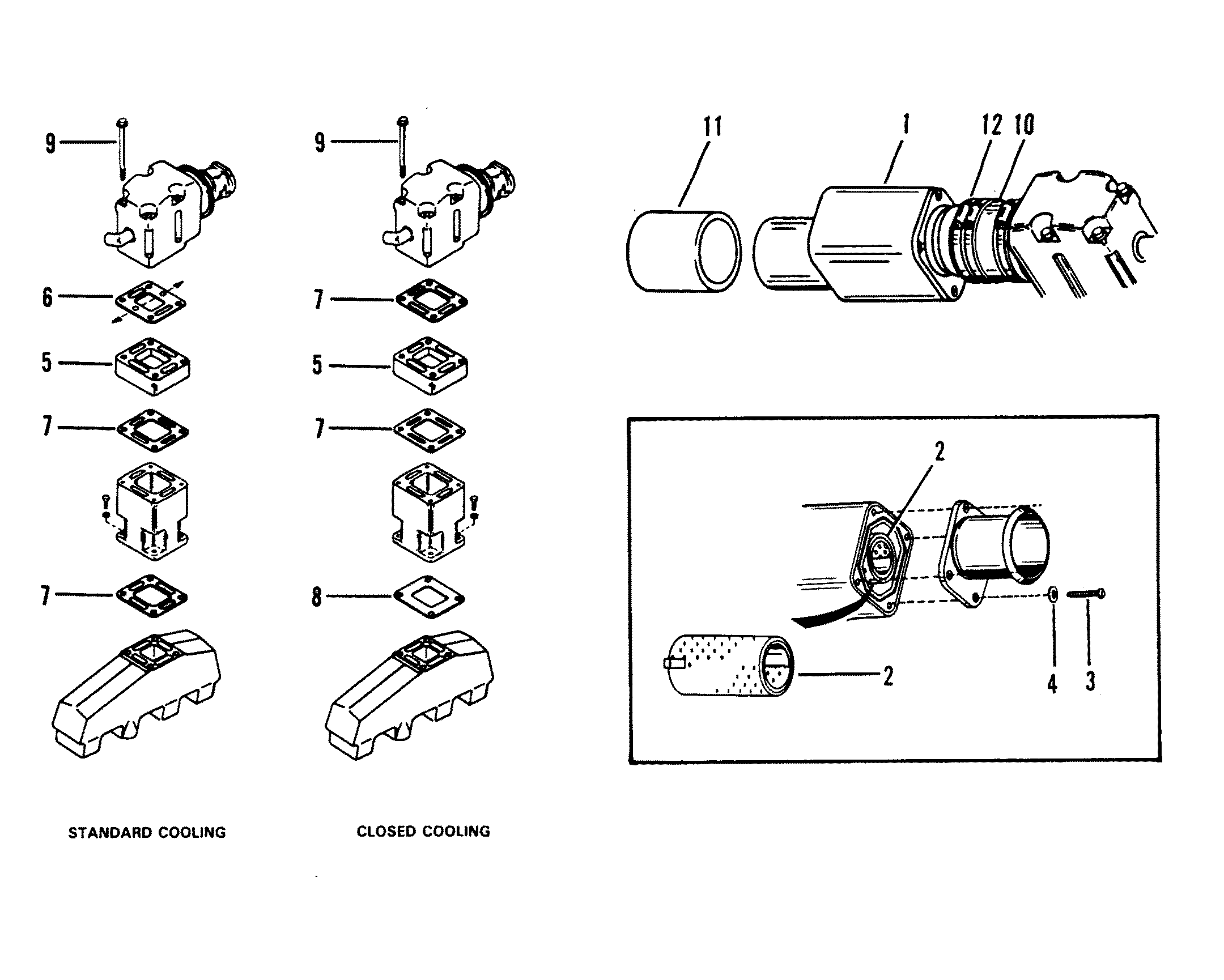 9
6
5
7
7

STANDARD COOLING

9
7
5
7
8

CLOSED COOLING

11
1
12
10

2
2
4
3