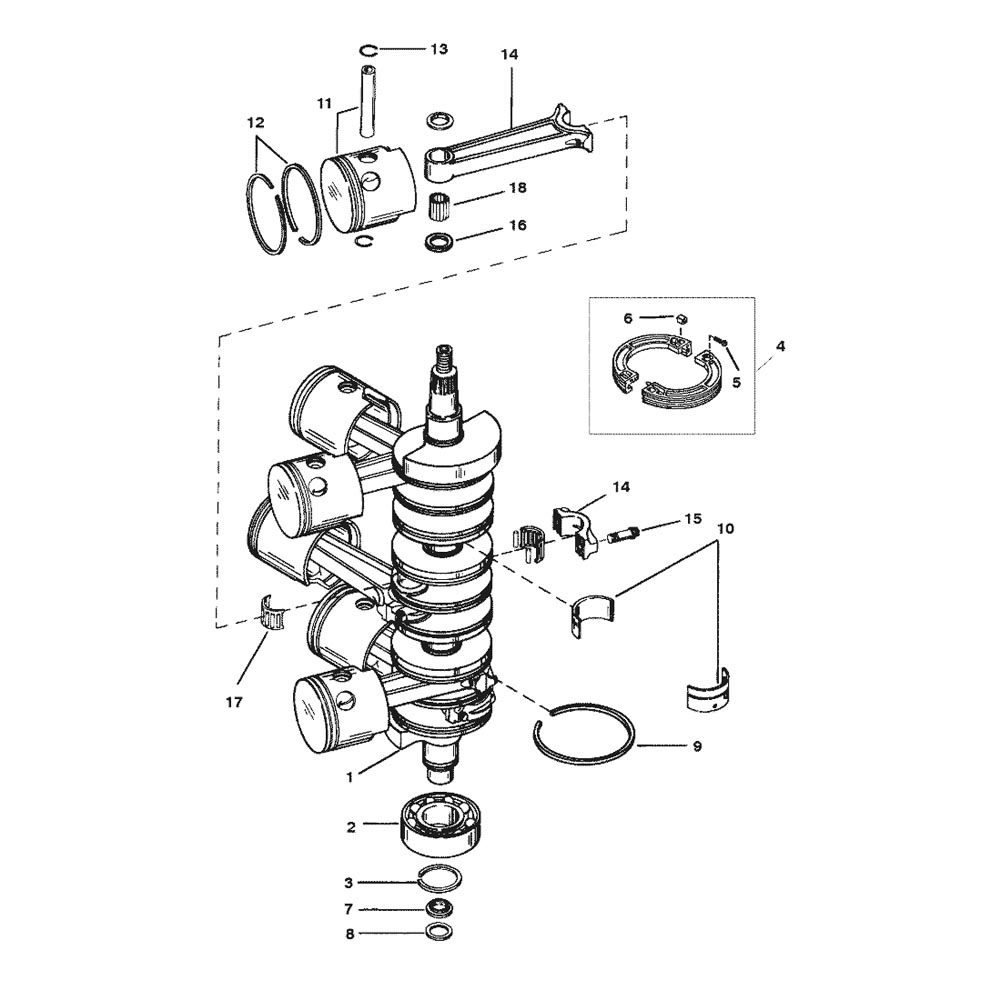 13
14
11
12
18
16
6
4
5
14
15
10
17
9
1
2
3
7
8