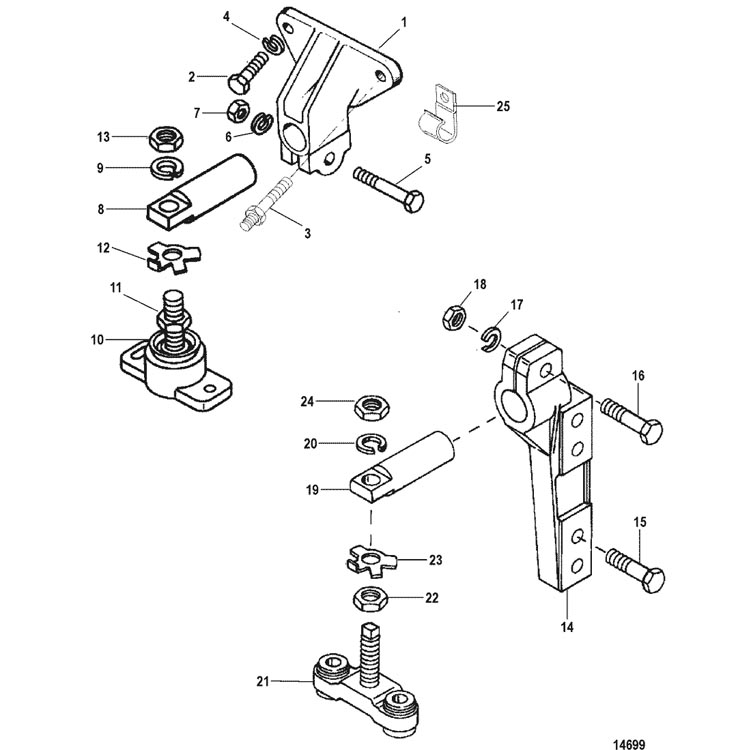 4
1
2
7
6
25
13
9
5
8
3
12
11
10
18
17
16
24
20
19
15
23
22
14
21
14699