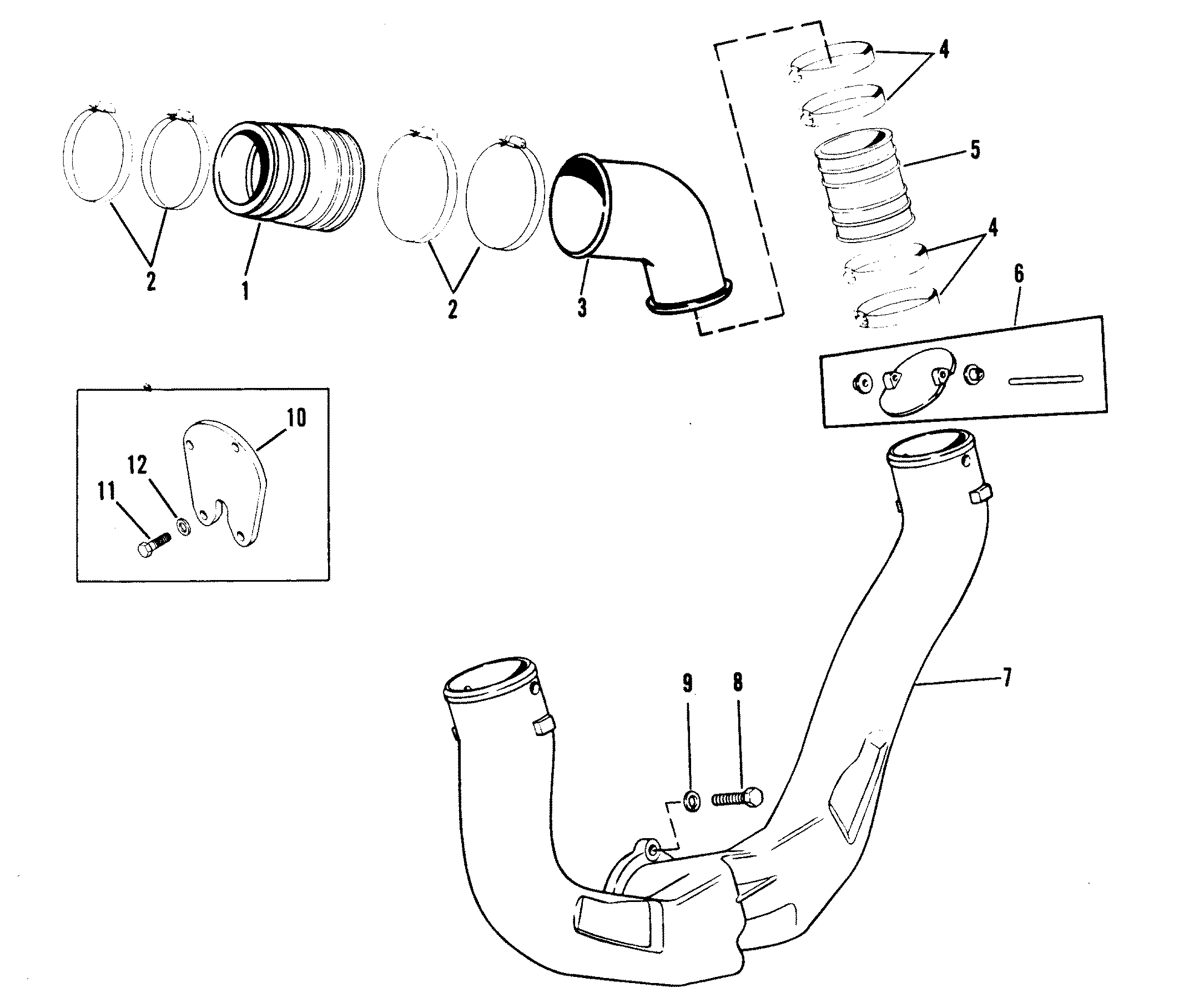 4
5
4
6
2
1
2
3
10
12
11
9
8
7