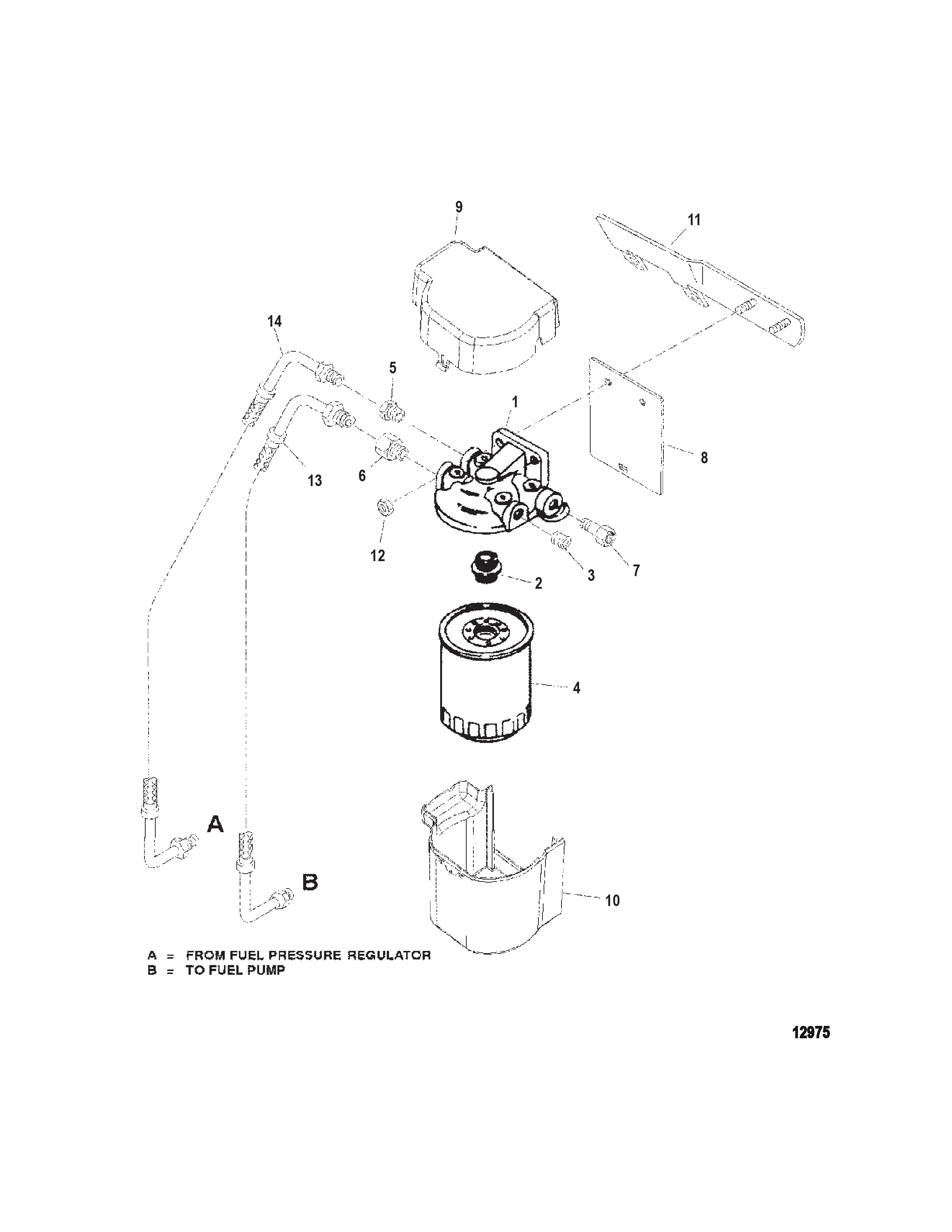 9

11

14

5

1

8

13

6

12

3

7

2

4

A

B

10

A = FROM FUEL PRESSURE REGULATOR
B = TO FUEL PUMP

12975