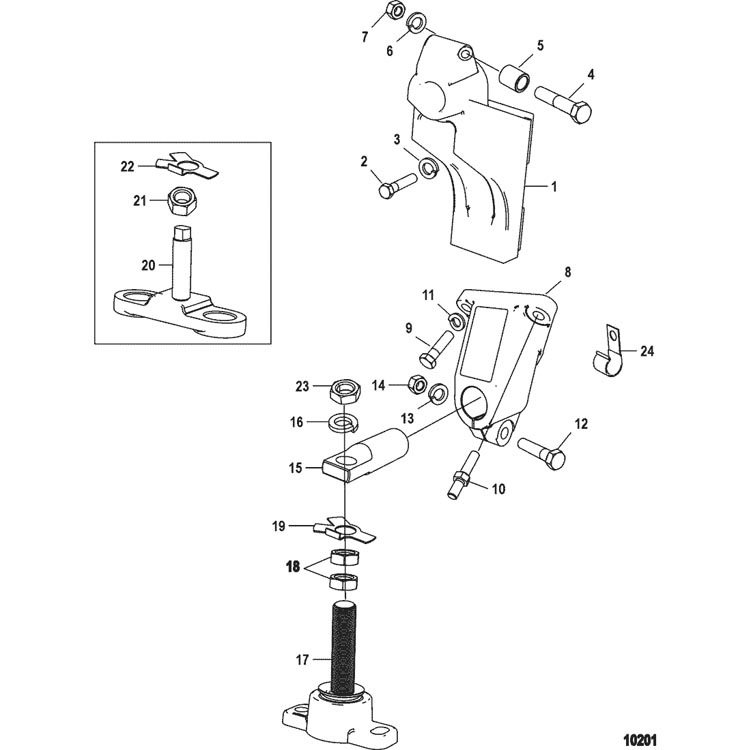 7
6
5
4
3
2
1
22
21
20
8
11
9
24
23
14
13
16
12
15
10
19
18
17
10201