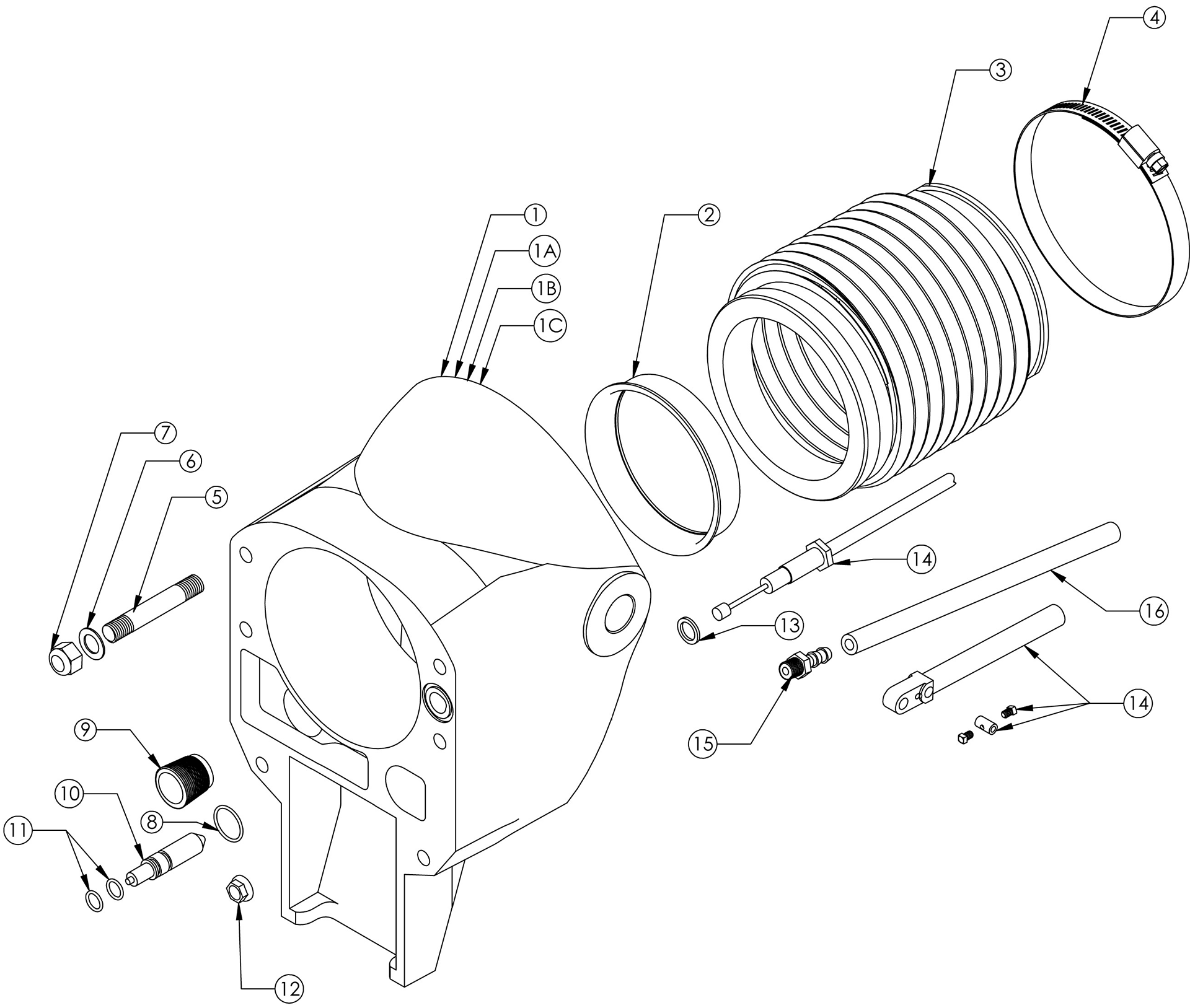 4
3
1
1A
1B
1C
2
7
6
5
14
16
13
15
14
9
10
8
11
12