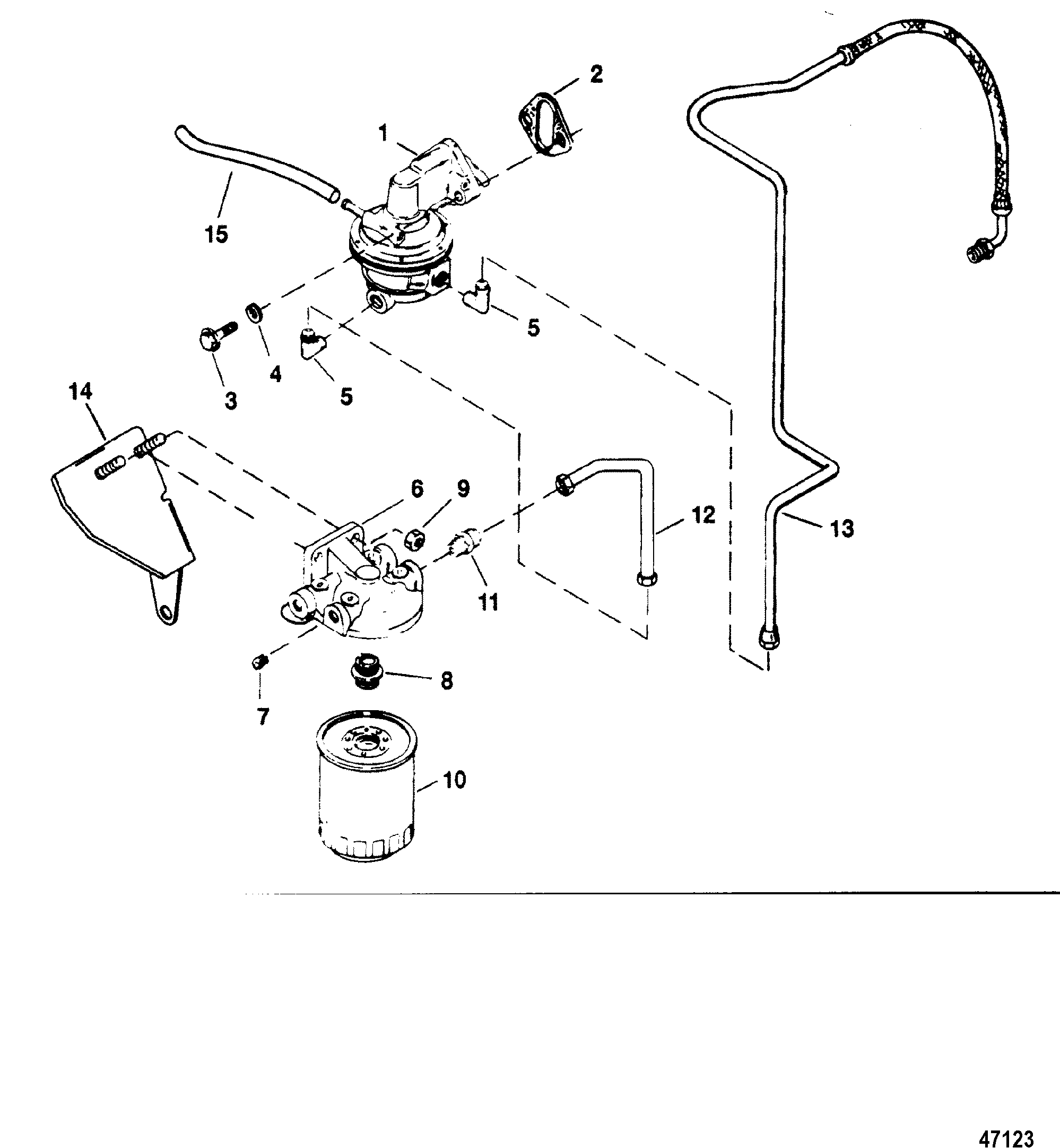 2
1
15
5
4
3
5
14
6
9
12
13
11
8
7
10
47123