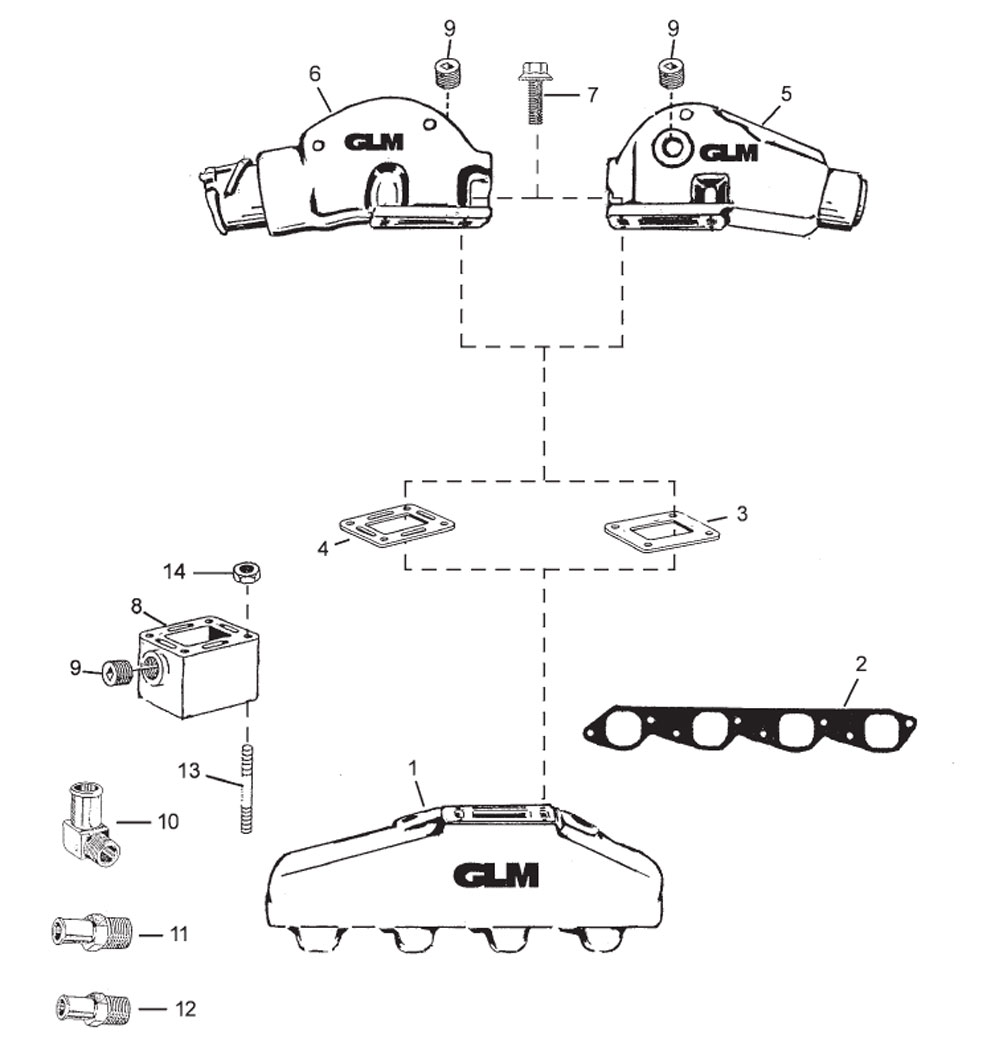 9
9
6
7
5
GLM
GLM
4
3
14
8
9
2
13
1
10
GLM
11
12